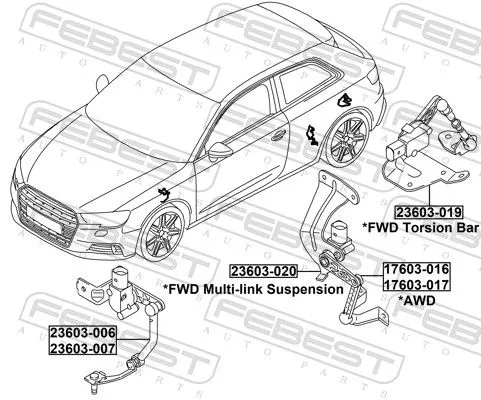 FEBEST AUTO PARTS

23603-019
*FWD Torsion Bar

23603-020
*FWD Multi-link Suspension

17603-016
17603-017
*AWD

23603-006
23603-007