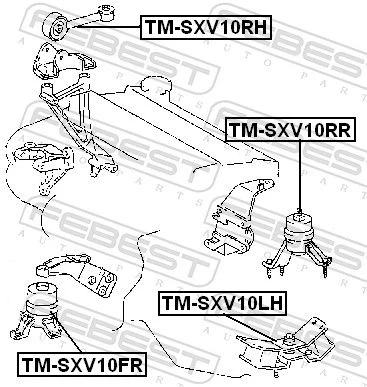 TM-SXV10RH

TM-SXV10RR

TM-SXV10LH

TM-SXV10FR

FEBEST AUTO PARTS